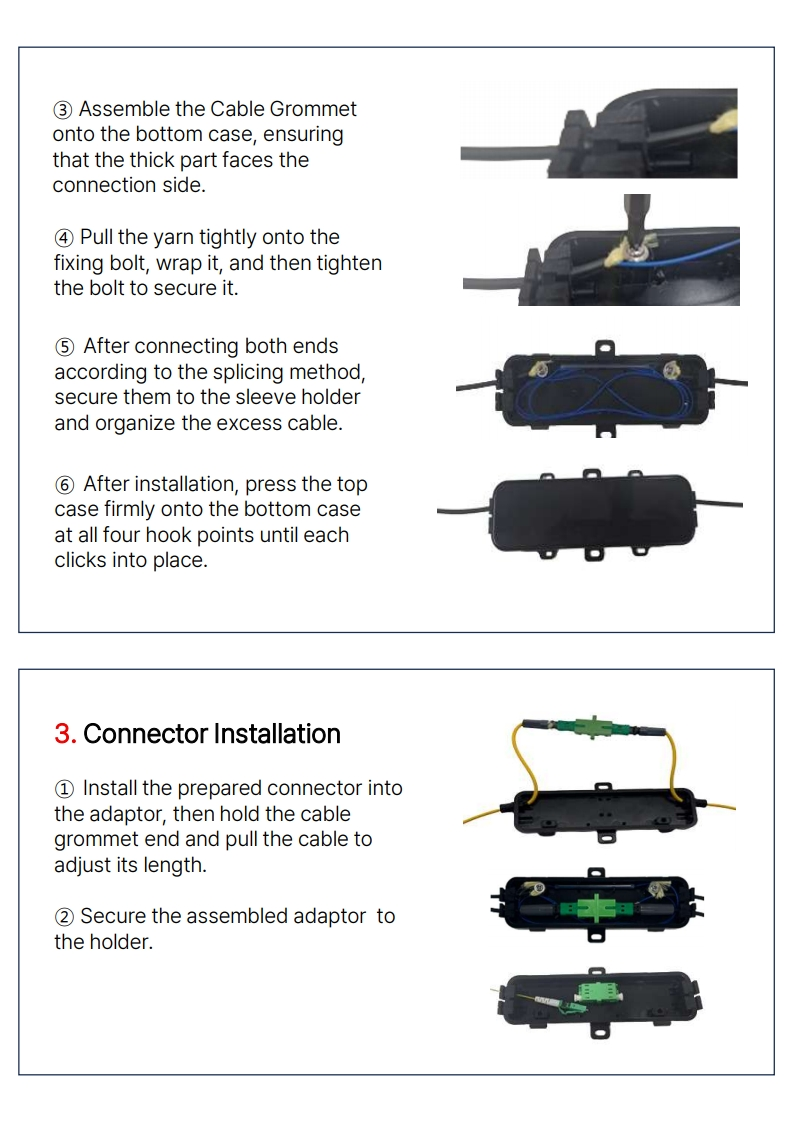 ③ Assemble the Cable Grommet onto the bottom case, ensuring that the thick part faces the connection side.

④ Pull the yarn tightly onto the fixing bolt, wrap it, and then tighten the bolt to secure it.

⑤ After connecting both ends according to the splicing method, secure them to the sleeve holder and organize the excess cable.

⑥ After installation, press the top case firmly onto the bottom case at all four hook points until each clicks into place.

3. Connector Installation

① Install the prepared connector into the adaptor, then hold the cable grommet end and pull the cable to adjust its length.

② Secure the assembled adaptor to the holder.