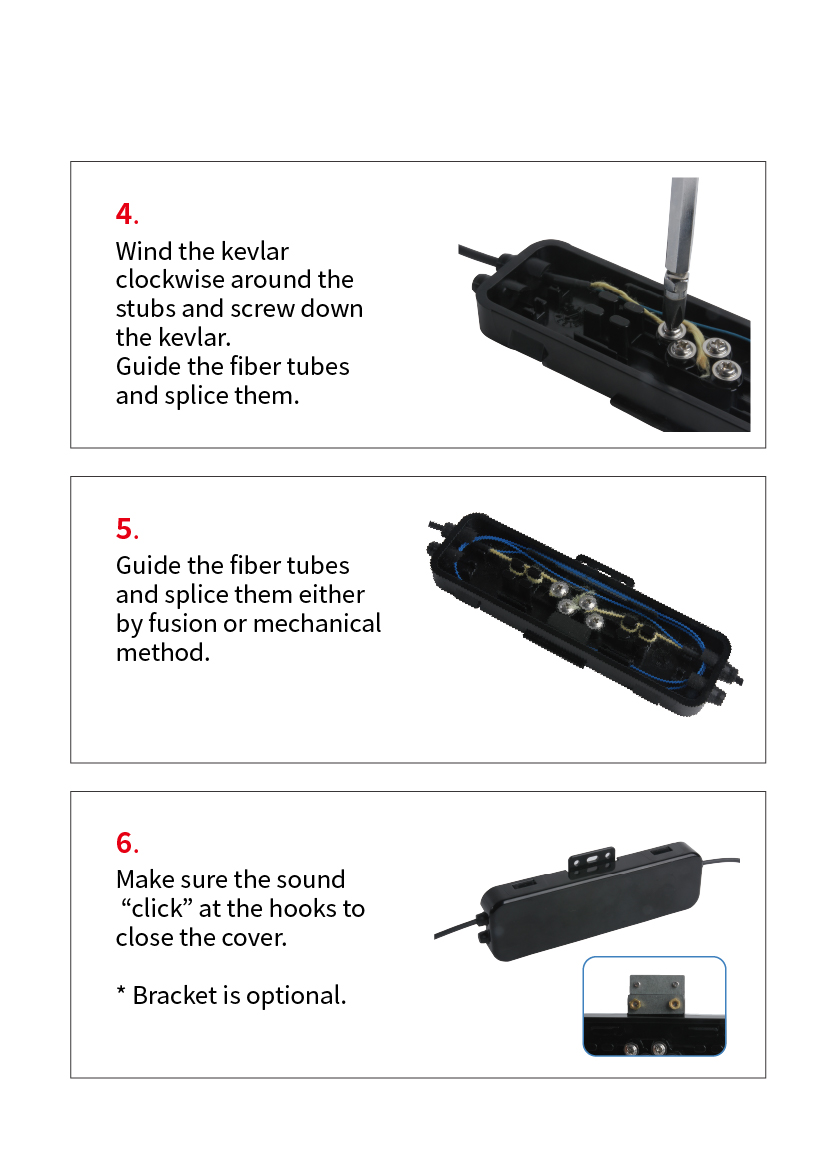 4.
Wind the kevlar clockwise around the stubs and screw down the kevlar.
Guide the fiber tubes and splice them.

5.
Guide the fiber tubes and splice them either by fusion or mechanical method.

6.
Make sure the sound “click” at the hooks to close the cover.

* Bracket is optional.